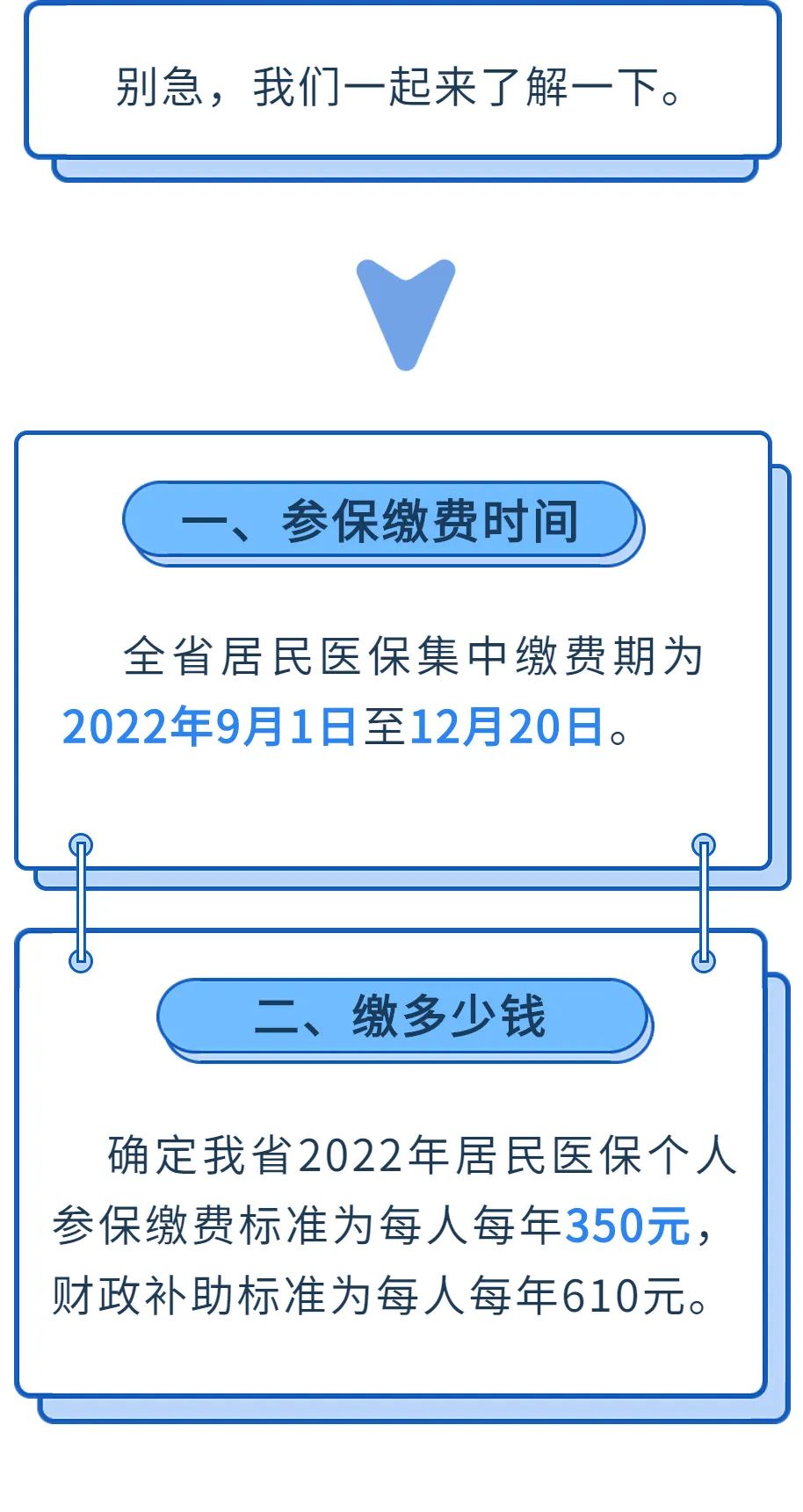 别急，我们一起来了解一下。

一、参保缴费时间

全省居民医保集中缴费期为2022年9月1日至12月20日。

二、缴多少钱

确定我省2022年居民医保个人参保缴费标准为每人每年350元，财政补助标准为每人每年610元。